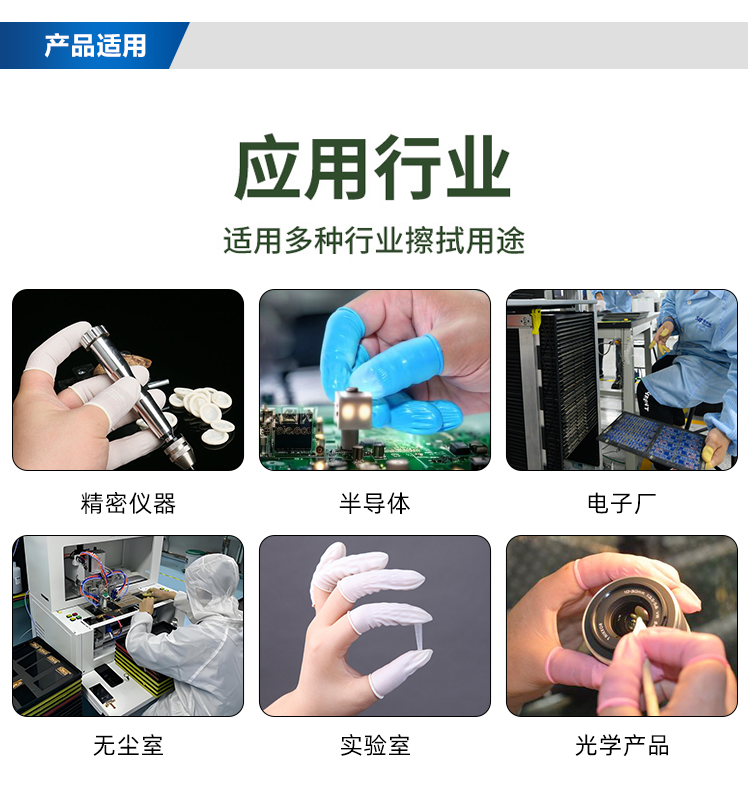 产品适用

应用行业

适用多种行业擦拭用途

精密仪器

半导体

电子厂

无尘室

实验室

光学产品