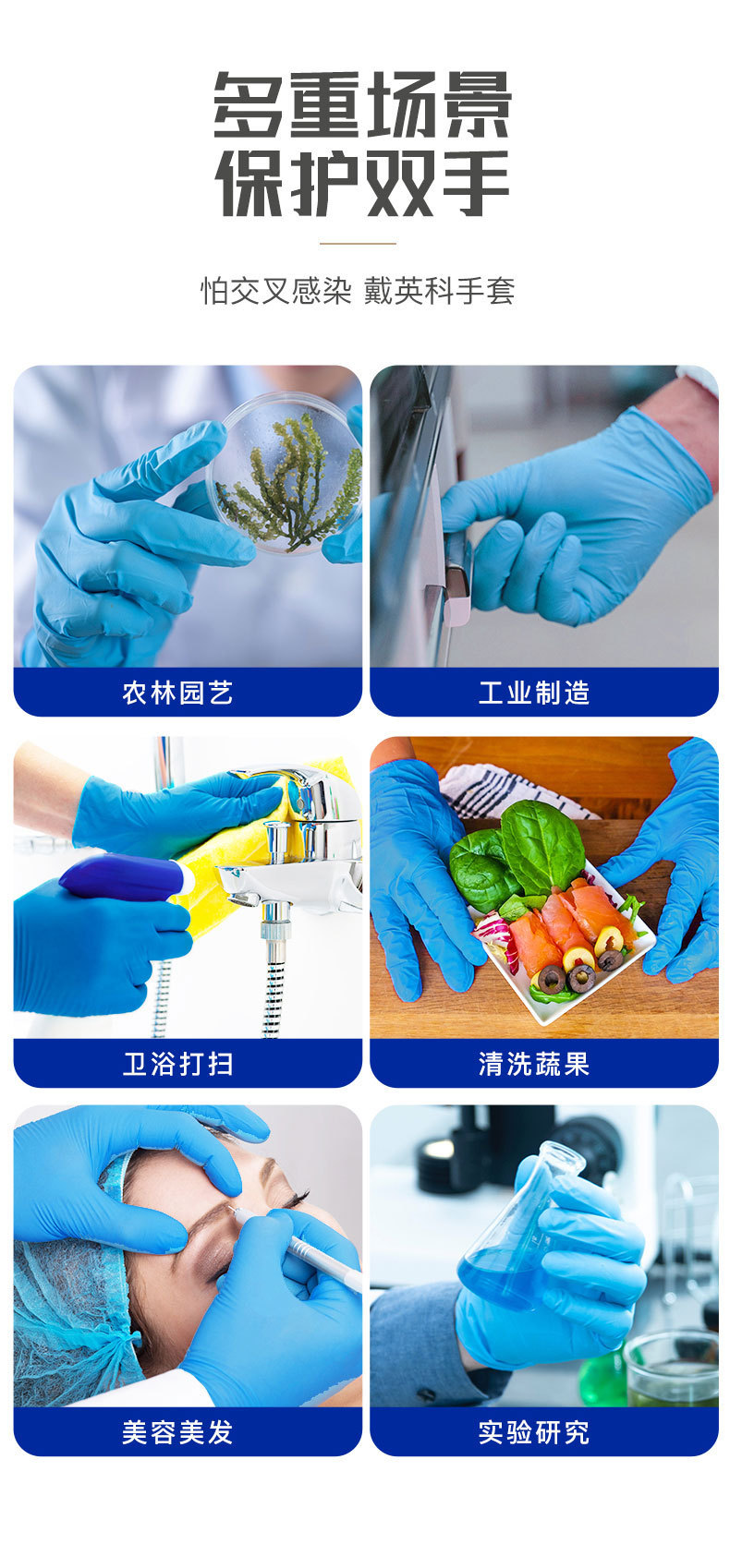 多重场景
保护双手

怕交叉感染 戴英科手套

农林园艺

工业制造

卫浴打扫

清洗蔬果

美容美发

实验研究