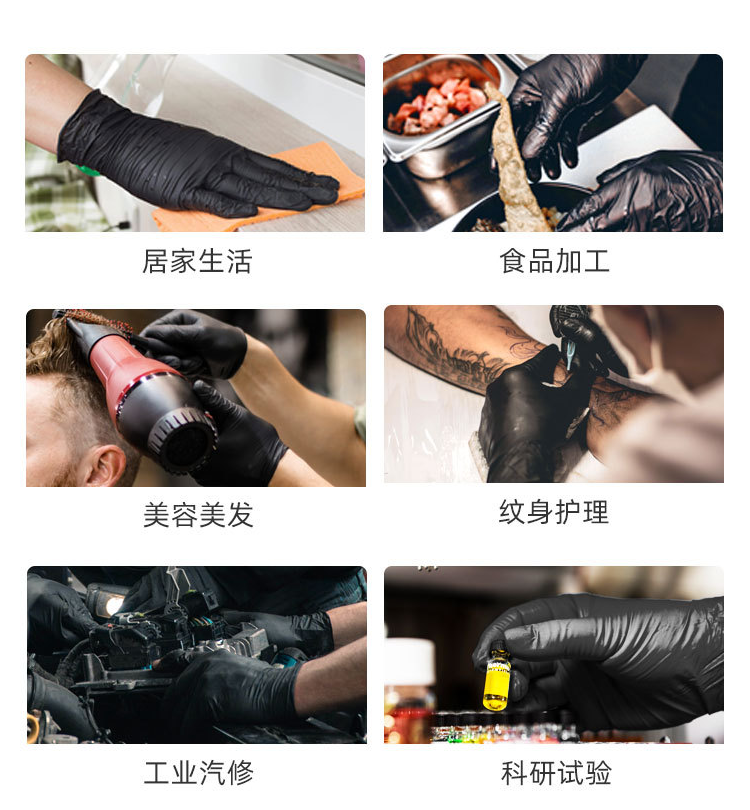 居家生活

食品加工

美容美发

纹身护理

工业汽修

科研试验